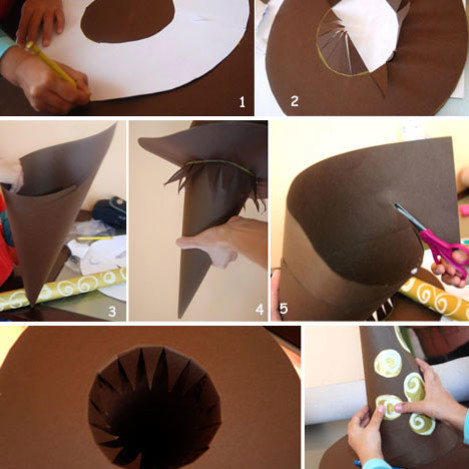 1
2
3
4
5